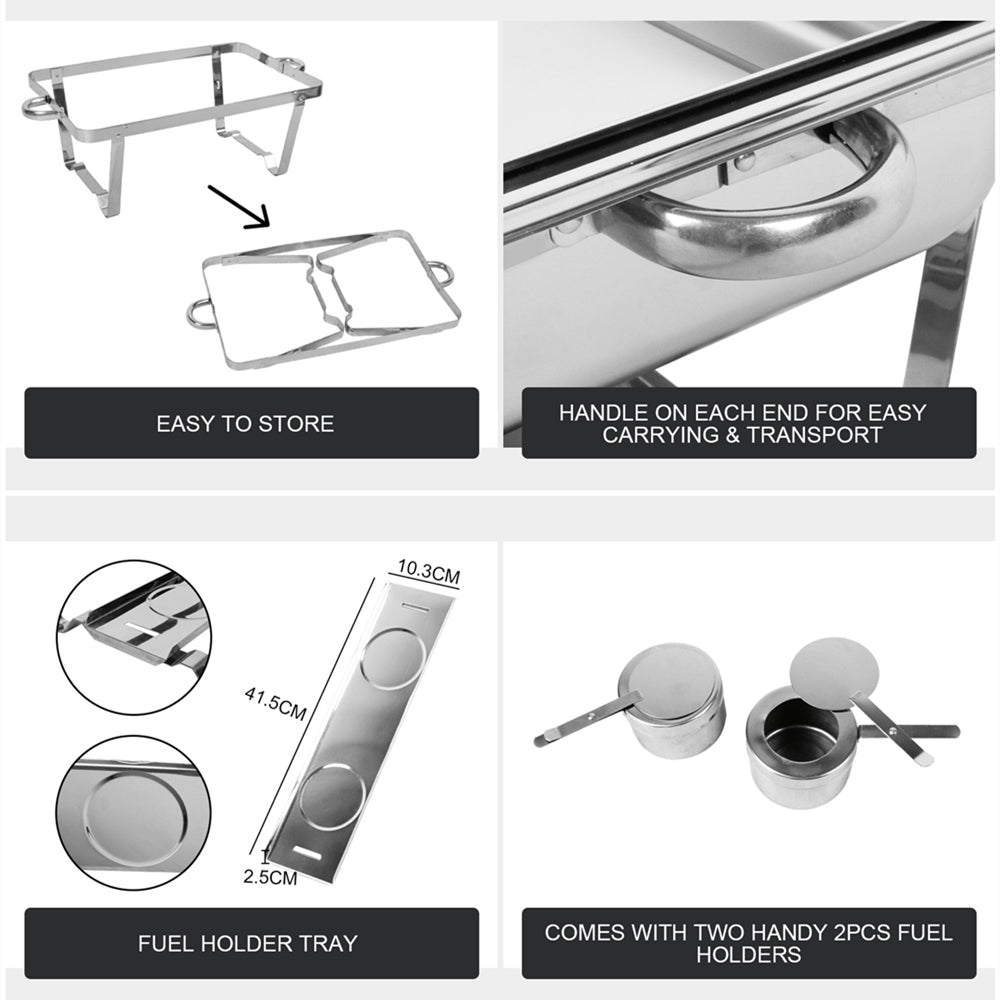 EASY TO STORE

HANDLE ON EACH END FOR EASY CARRYING & TRANSPORT

10.3CM

41.5CM

2.5CM

FUEL HOLDER TRAY

COMES WITH TWO HANDY 2PCS FUEL HOLDERS