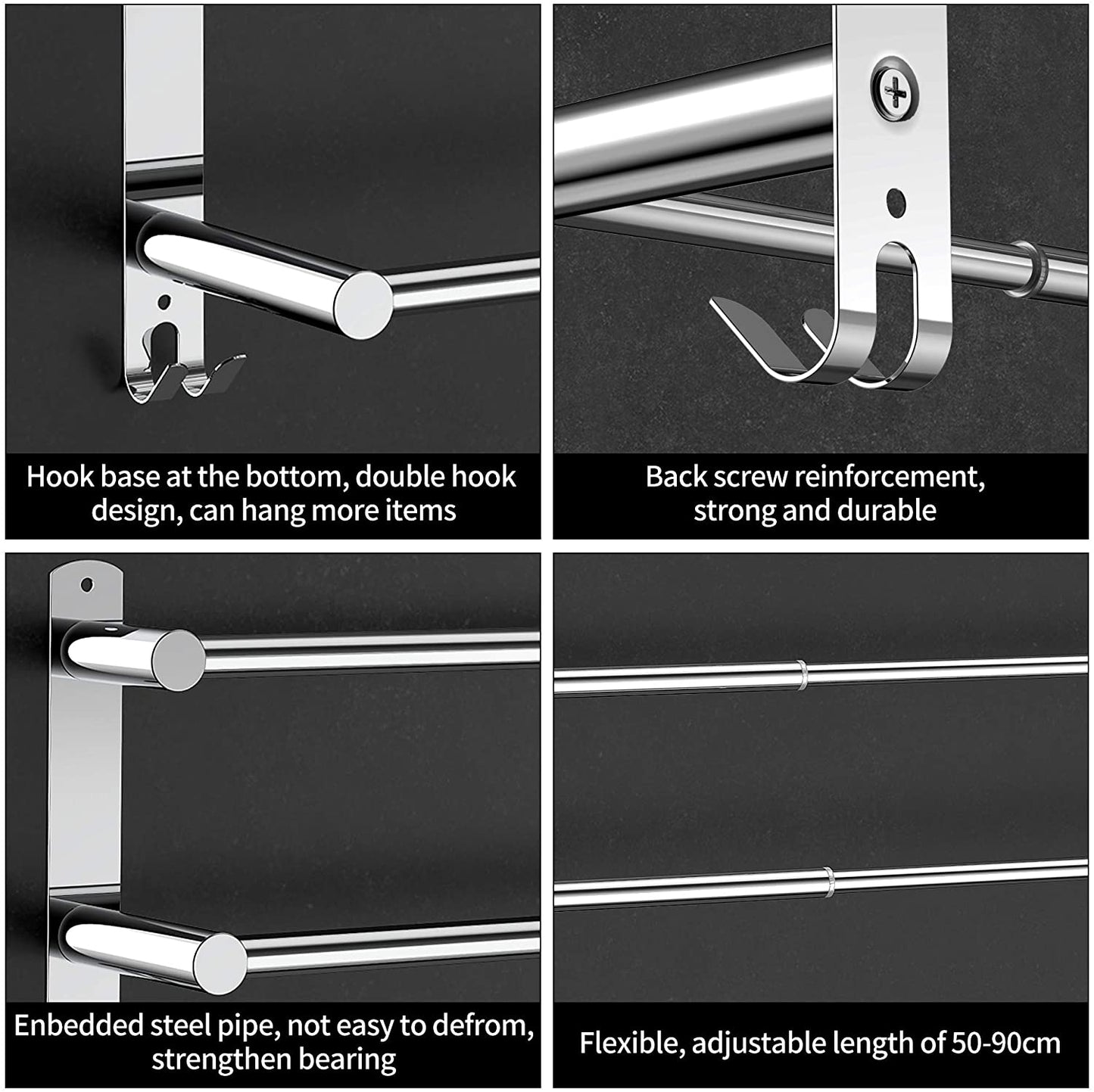 Hook base at the bottom, double hook design, can hang more items

Back screw reinforcement, strong and durable

Enbedded steel pipe, not easy to defrom, strengthen bearing

Flexible, adjustable length of 50-90cm