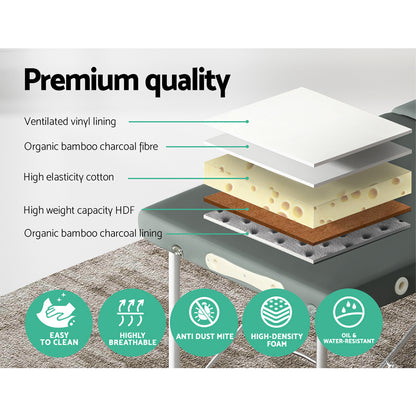 Premium quality

Ventilated vinyl lining

Organic bamboo charcoal fibre

High elasticity cotton

High weight capacity HDF

Organic bamboo charcoal lining

EASY TO CLEAN

HIGHLY BREATHABLE

ANTI DUST MITE

HIGH-DENSITY FOAM

OIL & WATER-RESISTANT