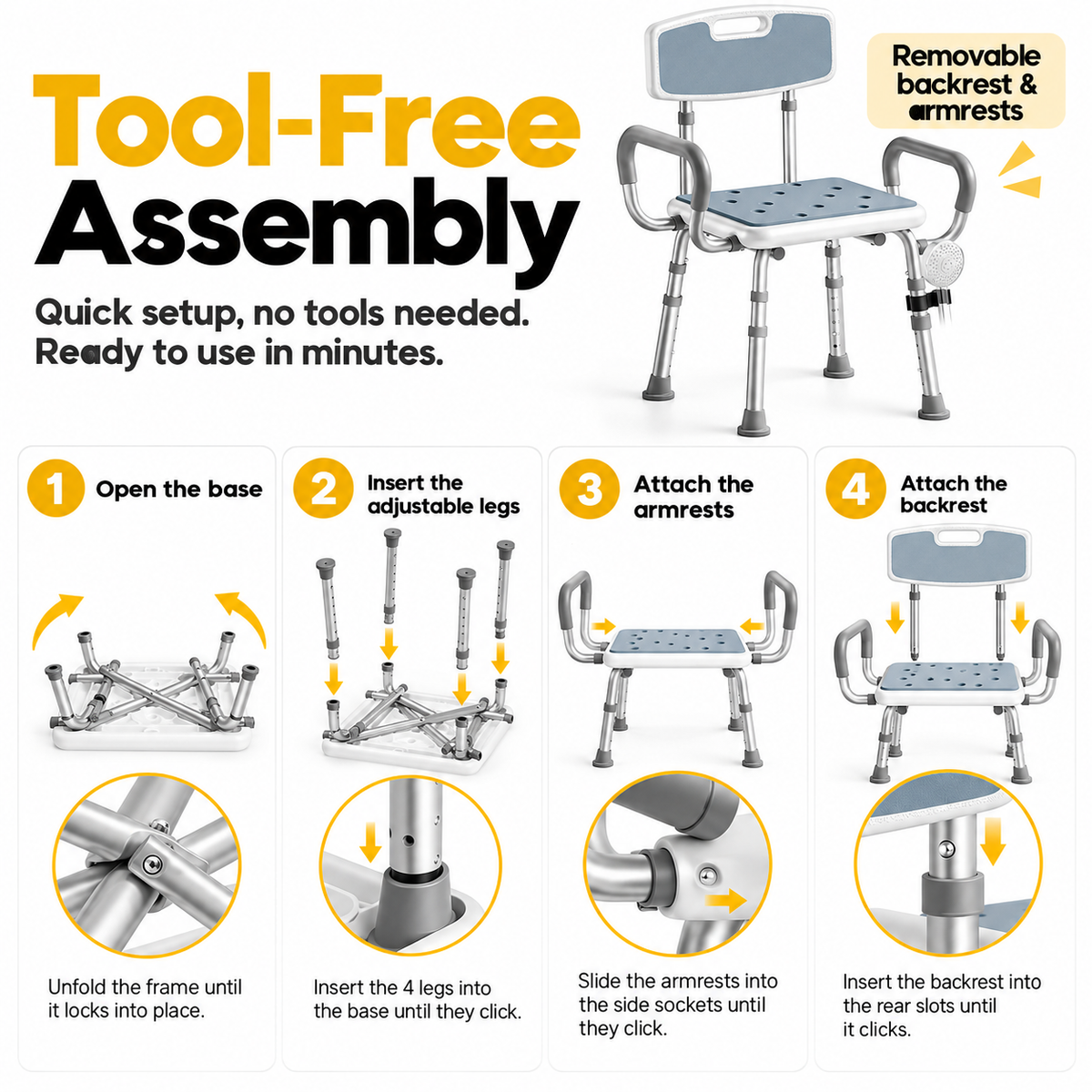 Tool-Free Assembly

Quick setup, no tools needed. Ready to use in minutes.

Removable backrest & armrests

1 Open the base

Unfold the frame until it locks into place.

2 Insert the adjustable legs

Insert the 4 legs into the base until they click.

3 Attach the armrests

Slide the armrests into the side sockets until they click.

4 Attach the backrest

Insert the backrest into the rear slots until it clicks.