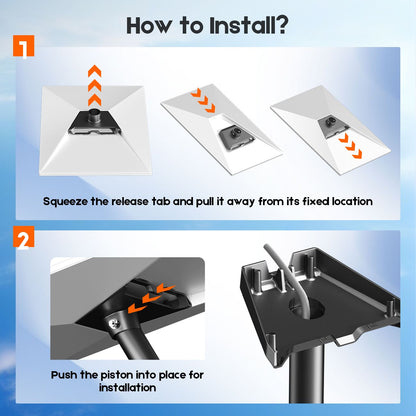 How to Install?

1

Squeeze the release tab and pull it away from its fixed location

2

Push the piston into place for installation