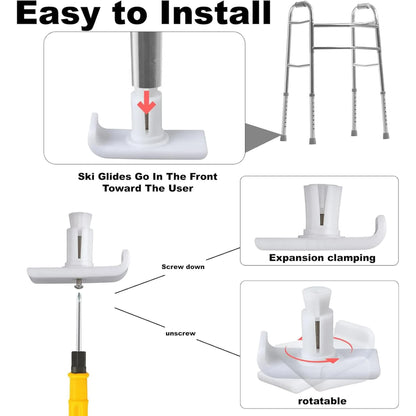 Easy to Install

Ski Glides Go In The Front Toward The User

Screw down

Expansion clamping

unscrew

rotatable