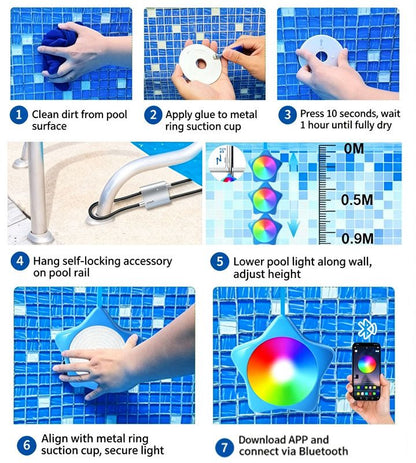 1 Clean dirt from pool surface

2 Apply glue to metal ring suction cup

3 Press 10 seconds, wait 1 hour until fully dry

0M

0.5M

0.9M

4 Hang self-locking accessory on pool rail

5 Lower pool light along wall, adjust height

6 Align with metal ring suction cup, secure light

7 Download APP and connect via Bluetooth