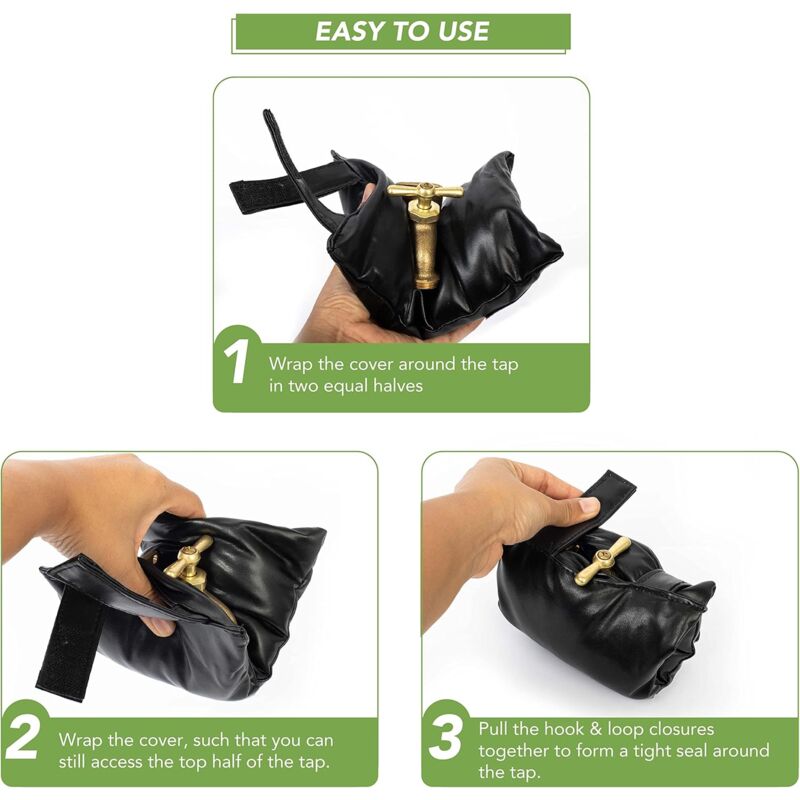 EASY TO USE

1 Wrap the cover around the tap in two equal halves

2 Wrap the cover, such that you can still access the top half of the tap.

3 Pull the hook & loop closures together to form a tight seal around the tap.