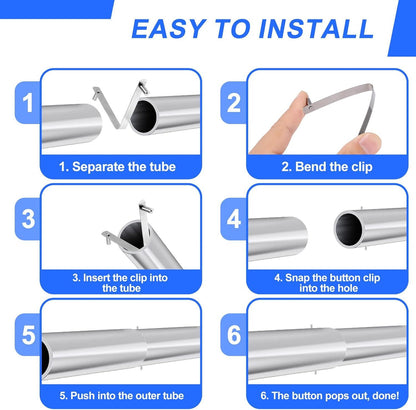 EASY TO INSTALL

1

1. Separate the tube

2

2. Bend the clip

3

3. Insert the clip into the tube

4

4. Snap the button clip into the hole

5

5. Push into the outer tube

6

6. The button pops out, done!