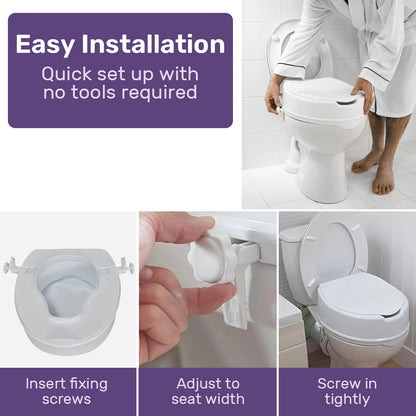 Easy Installation

Quick set up with no tools required

Insert fixing screws

Adjust to seat width

Screw in tightly