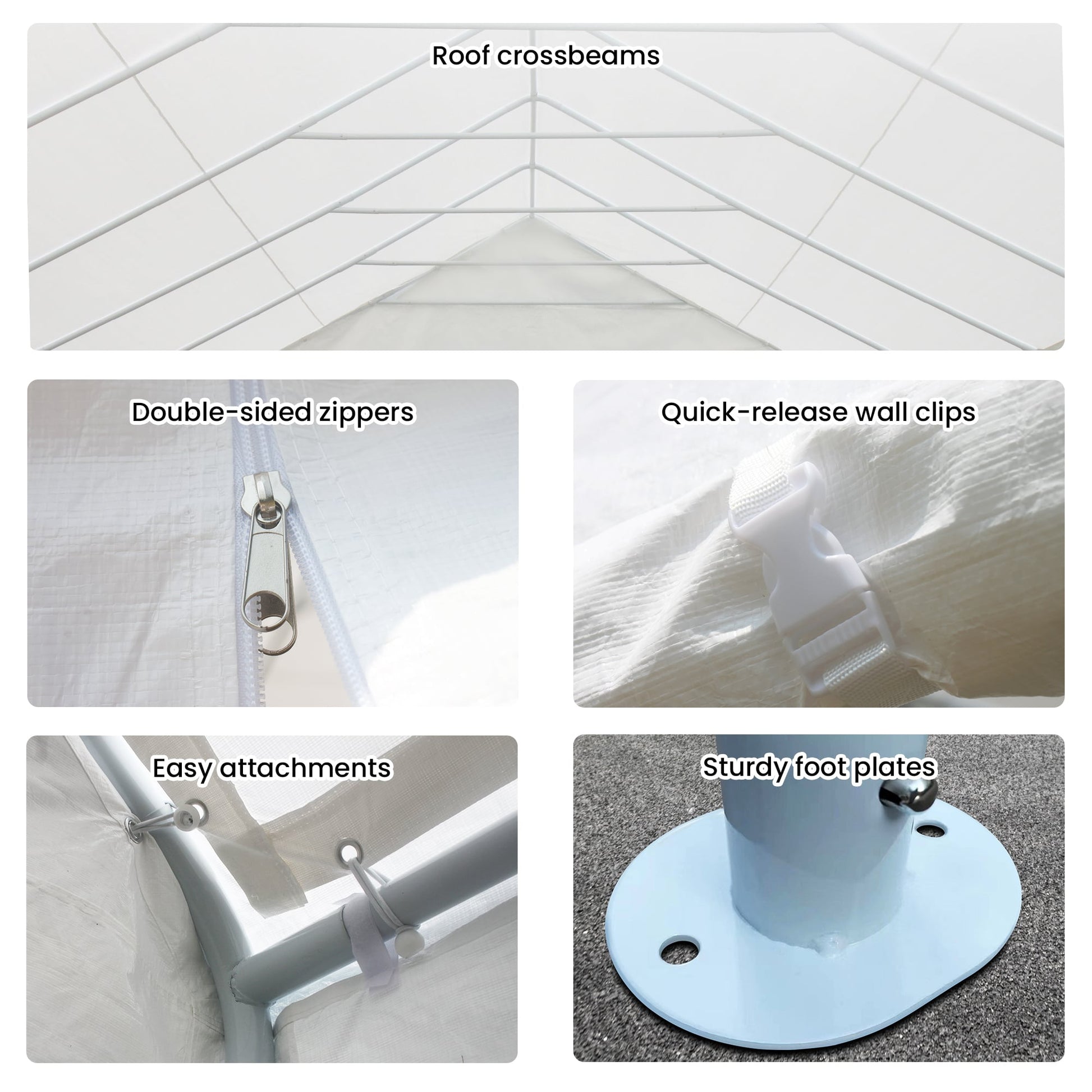 Roof crossbeams

Double-sided zippers

Quick-release wall clips

Easy attachments

Sturdy foot plates