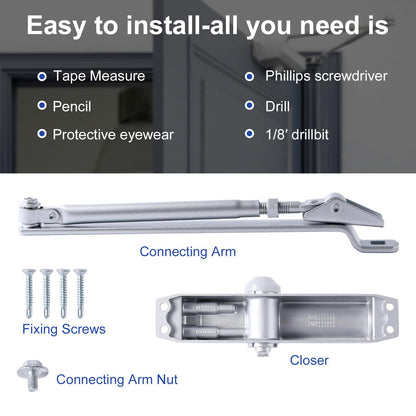 Easy to install-all you need is

Tape Measure

Pencil

Protective eyewear

Phillips screwdriver

Drill

1/8′ drillbit

Connecting Arm

Fixing Screws

Closer

Connecting Arm Nut