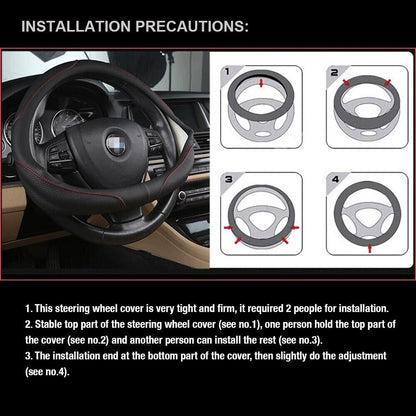 INSTALLATION PRECAUTIONS:

1

2

3

4

1. This steering wheel cover is very tight and firm, it required 2 people for installation.
2. Stable top part of the steering wheel cover (see no.1), one person hold the top part of the cover (see no.2) and another person can install the rest (see no.3).
3. The installation end at the bottom part of the cover, then slightly do the adjustment (see no.4).