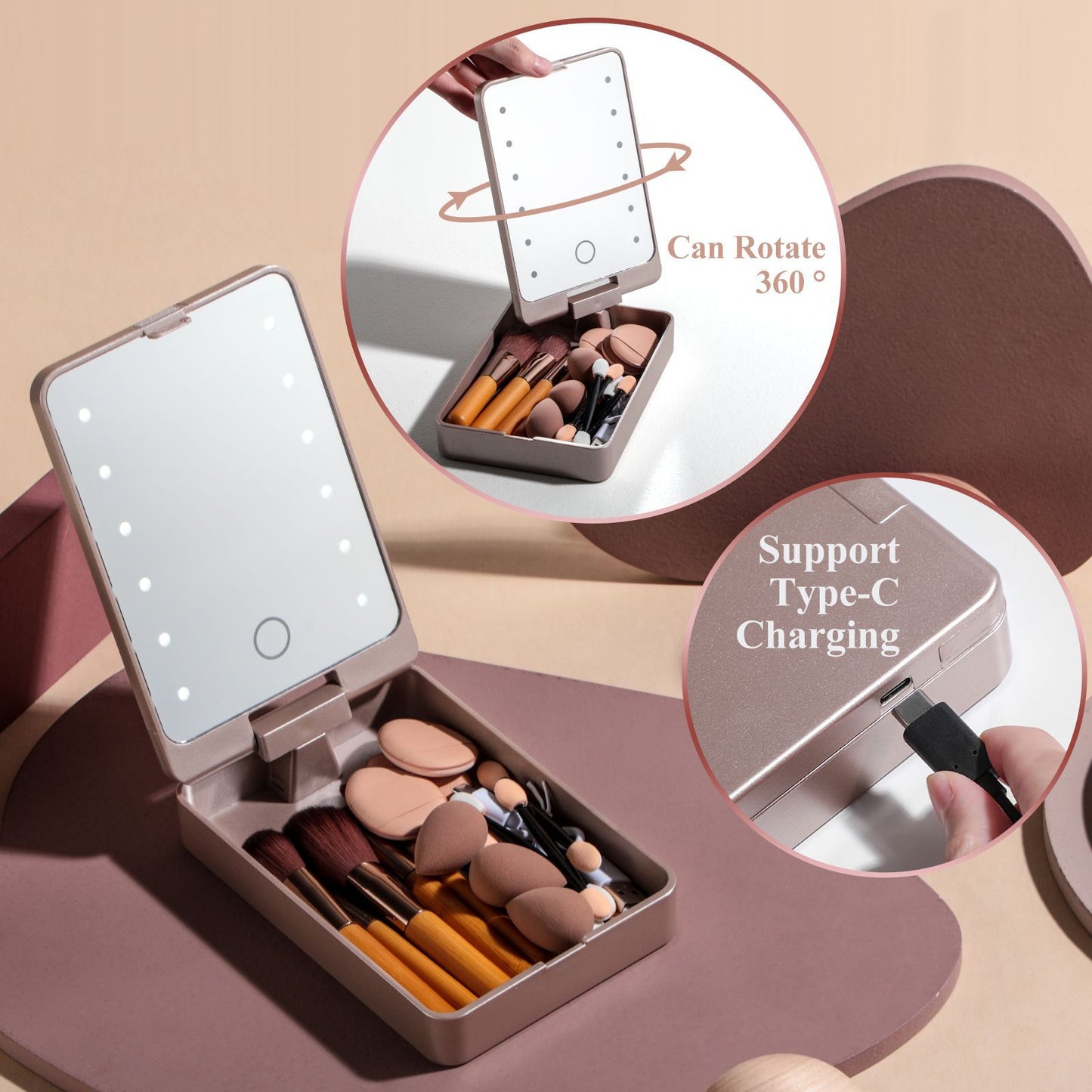 Can Rotate 360 °

Support Type-C Charging