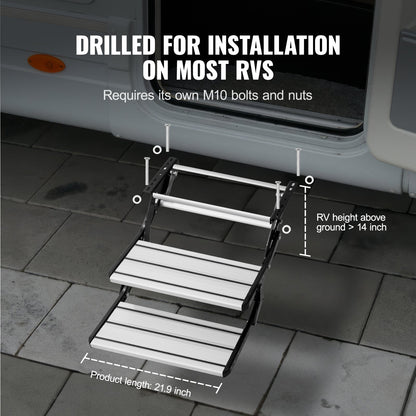 DRILLED FOR INSTALLATION ON MOST RVS

Requires its own M10 bolts and nuts

RV height above ground > 14 inch

Product length: 21.9 inch